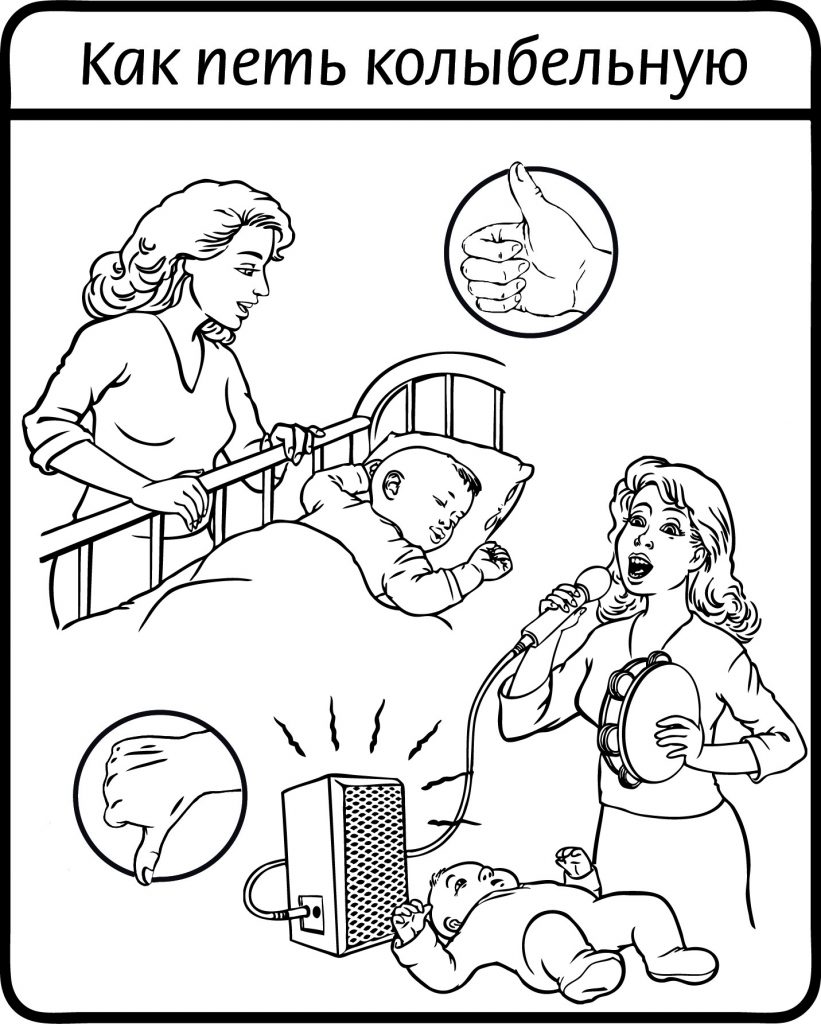 Как петь колыбельную